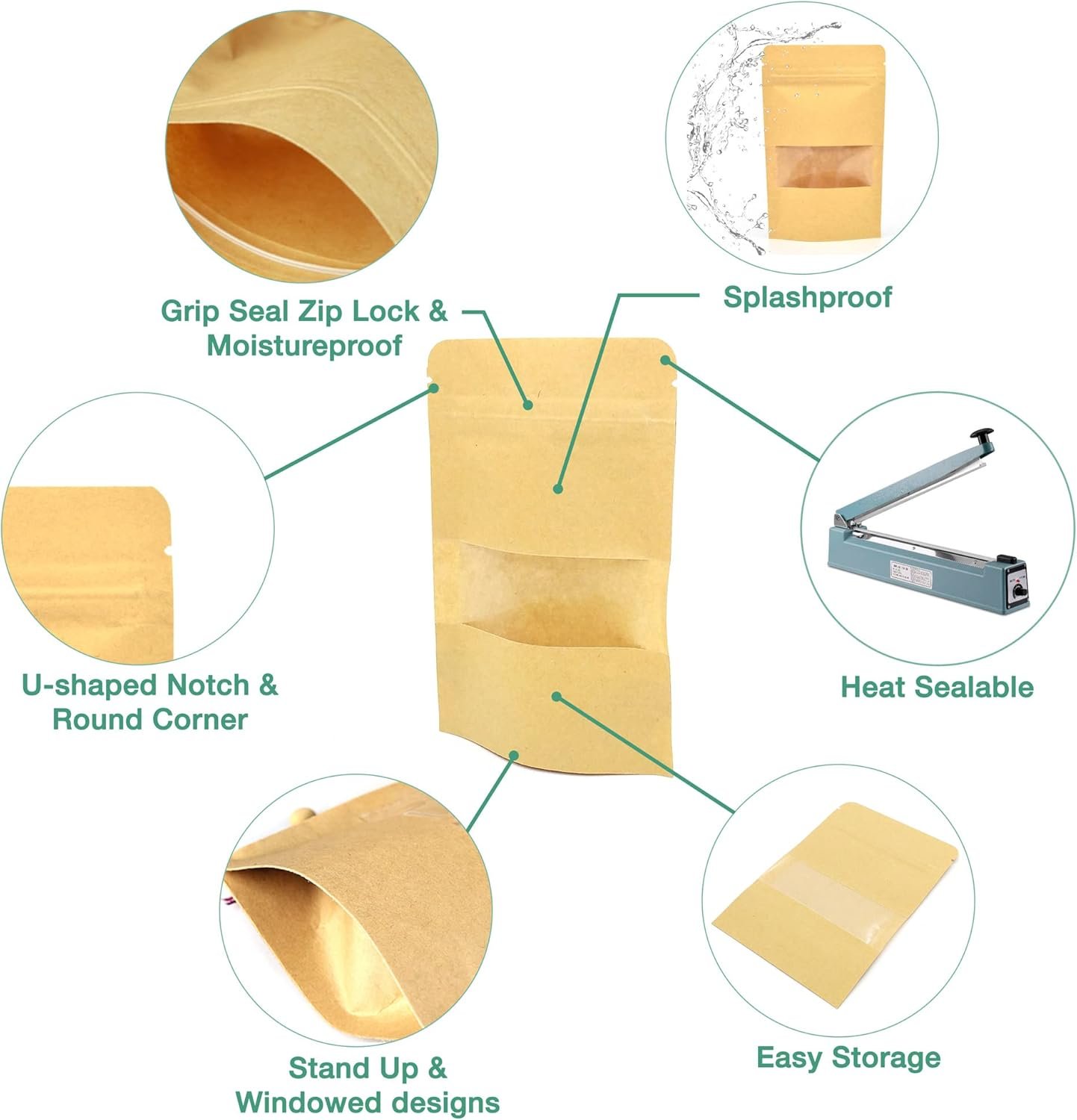 Grip Seal Zip Lock &
Moistureproof

Splashproof

U-shaped Notch &
Round Corner

Heat Sealable

Stand Up &
Windowed designs

Easy Storage